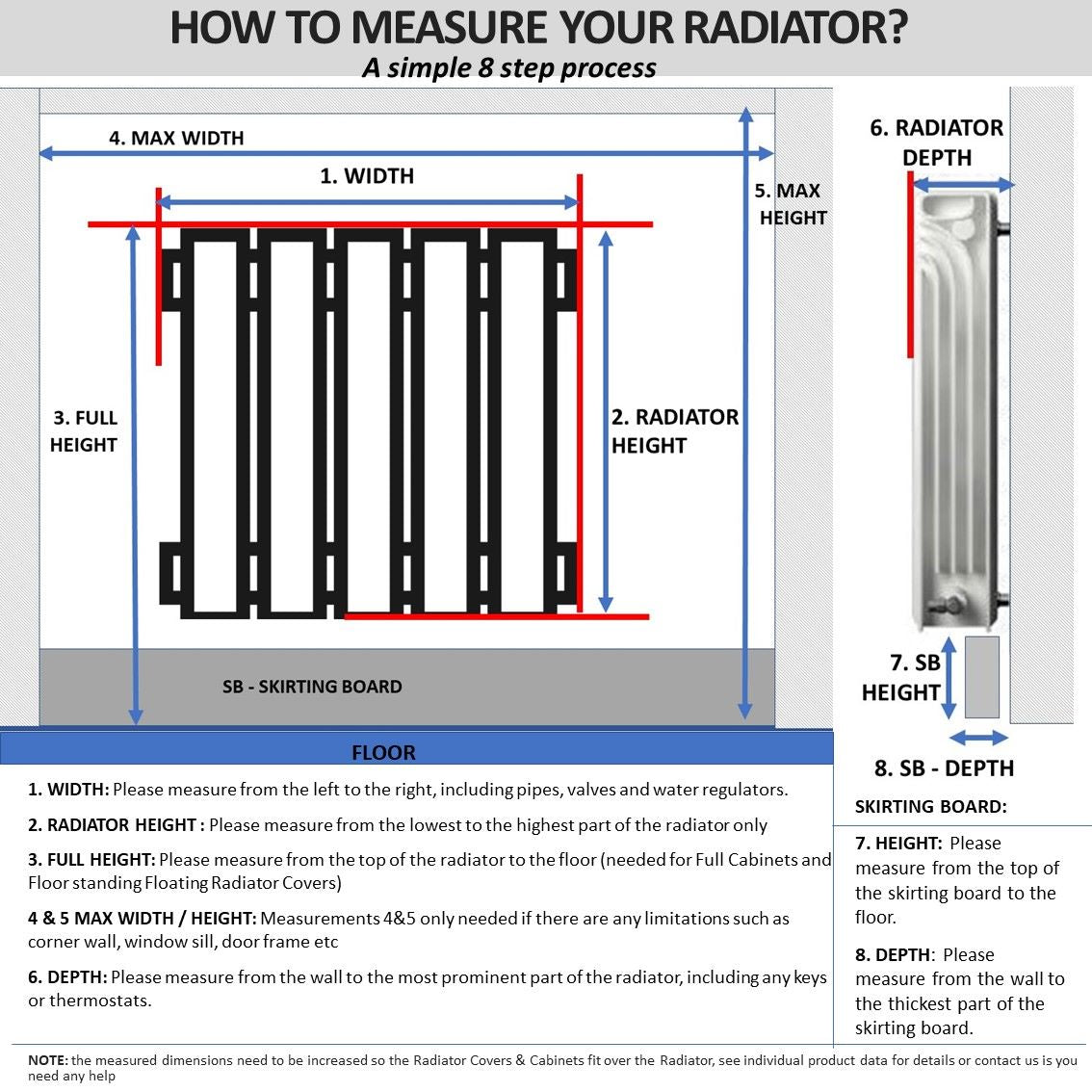 HOW TO MEASURE YOUR RADIATOR?
A simple 8 step process

4. MAX WIDTH

1. WIDTH

5. MAX HEIGHT

3. FULL HEIGHT

2. RADIATOR HEIGHT

SB - SKIRTING BOARD

FLOOR

6. RADIATOR DEPTH

7. SB HEIGHT

8. SB - DEPTH

1. WIDTH: Please measure from the left to the right, including pipes, valves and water regulators.

2. RADIATOR HEIGHT : Please measure from the lowest to the highest part of the radiator only

3. FULL HEIGHT: Please measure from the top of the radiator to the floor (needed for Full Cabinets and Floor standing Floating Radiator Covers)

4 & 5 MAX WIDTH / HEIGHT: Measurements 4&5 only needed if there are any limitations such as corner wall, window sill, door frame etc

6. DEPTH: Please measure from the wall to the most prominent part of the radiator, including any keys or thermostats.

SKIRTING BOARD:

7. HEIGHT: Please measure from the top of the skirting board to the floor.

8. DEPTH: Please measure from the wall to the thickest part of the skirting board.

NOTE: the measured dimensions need to be increased so the Radiator Covers & Cabinets fit over the Radiator, see individual product data for details or contact us is you need any help